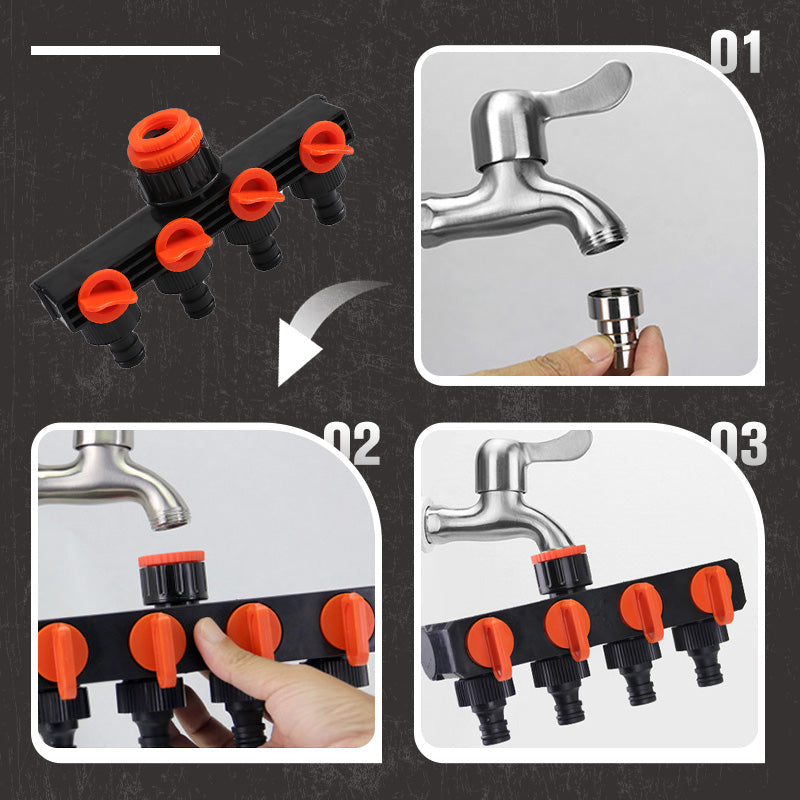 01

02

03